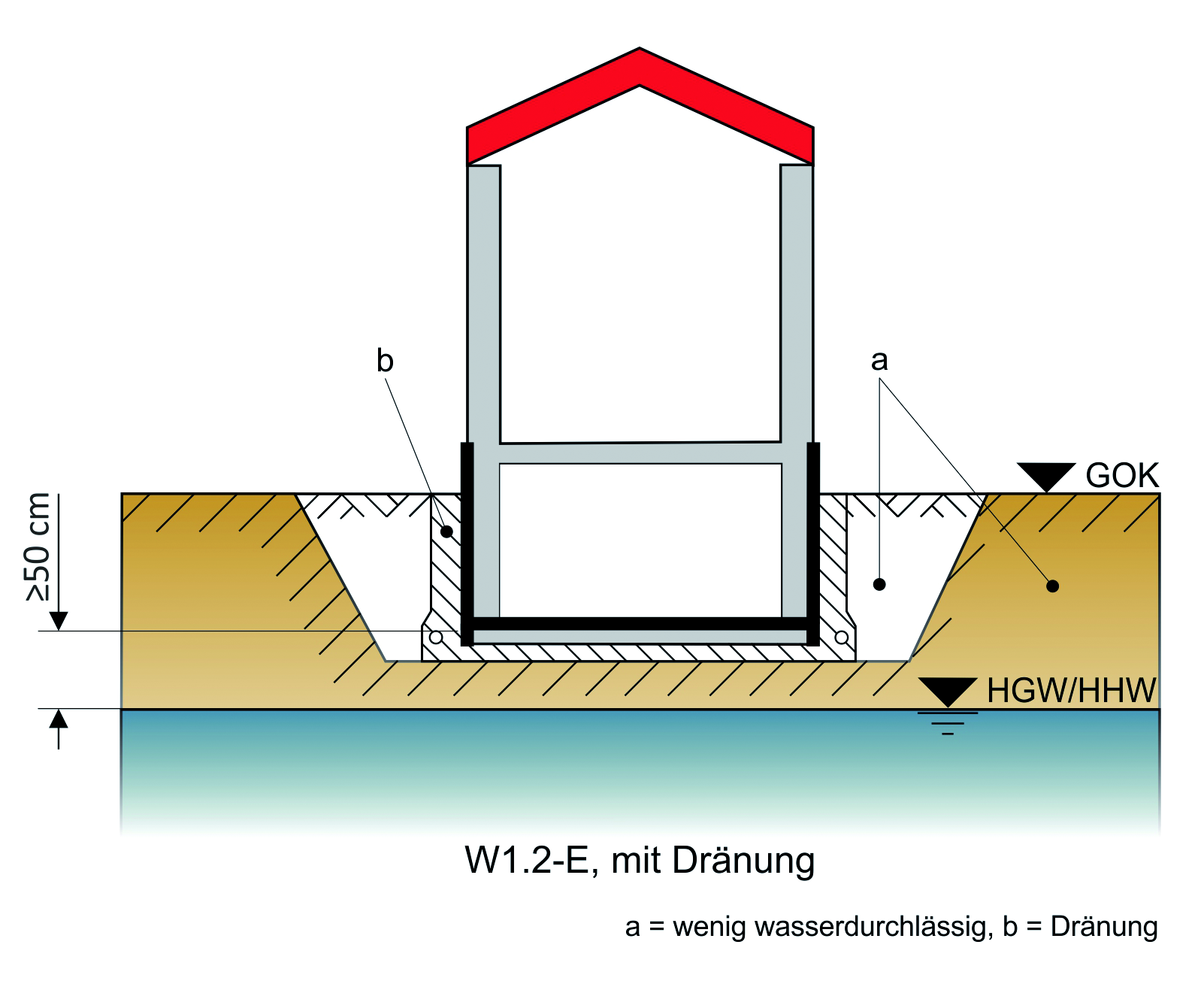 b

a

GOK

≥50 cm

HGW/HHW

W1.2-E, mit Dränung

a = wenig wasserdurchlässig, b = Dränung