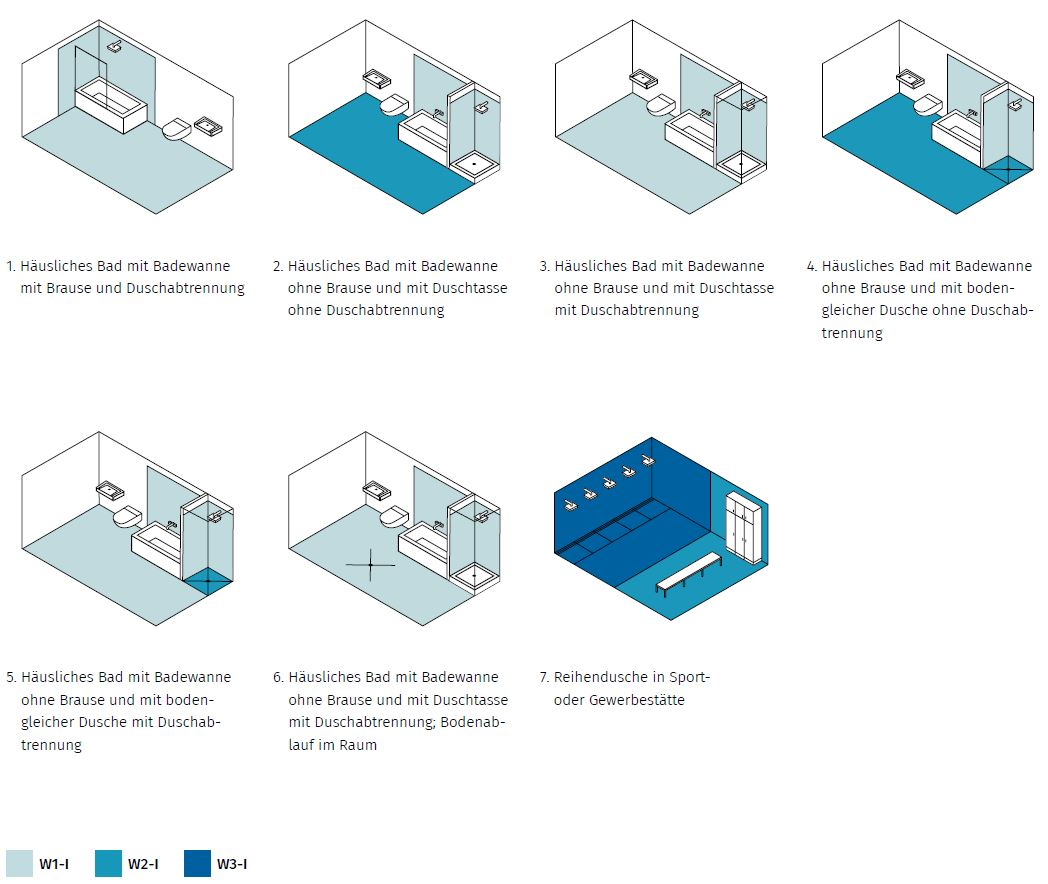 1. Häusliches Bad mit Badewanne mit Brause und Duschabtrennung

2. Häusliches Bad mit Badewanne ohne Brause und mit Duschtasse ohne Duschabtrennung

3. Häusliches Bad mit Badewanne ohne Brause und mit Duschtasse mit Duschabtrennung

4. Häusliches Bad mit Badewanne ohne Brause und mit bodengleicher Dusche ohne Duschabtrennung

5. Häusliches Bad mit Badewanne ohne Brause und mit bodengleicher Dusche mit Duschabtrennung

6. Häusliches Bad mit Badewanne ohne Brause und mit Duschtasse mit Duschabtrennung; Bodenablauf im Raum

7. Reihendusche in Sport- oder Gewerbestätte

W1-I W2-I W3-I